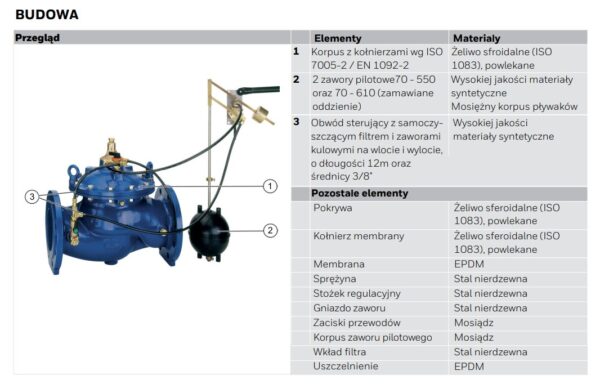 BUDOWA

Przegląd

3
1
2

| | Elementy | Materiały |
|---|---|---|
| 1 | Korpus z kołnierzami wg ISO 7005-2 / EN 1092-2 | Żeliwo sfroidalne (ISO 1083), powlekane |
| 2 | 2 zawory pilotowe70 - 550 oraz 70 - 610 (zamawiane oddzienie) | Wysokiej jakości materiały syntetyczne Mosiężny korpus pływaków |
| 3 | Obwód sterujący z samoczyszczącym filtrem i zaworami kulowymi na wlocie i wylocie, o długości 12m oraz średnicy 3/8" | Wysokiej jakości materiały syntetyczne |
| | Pozostałe elementy | |
| | Pokrywa | Żeliwo sferoidalne (ISO 1083), powlekane |
| | Kołnierz membrany | Żeliwo sferoidalne (ISO 1083), powlekane |
| | Membrana | EPDM |
| | Sprężyna | Stal nierdzewna |
| | Stożek regulacyjny | Stal nierdzewna |
| | Gniazdo zaworu | Stal nierdzewna |
| | Zaciski przewodów | Mosiądz |
| | Korpus zaworu pilotowego | Mosiądz |
| | Wkład filtra | Stal nierdzewna |
| | Uszczelnienie | EPDM |